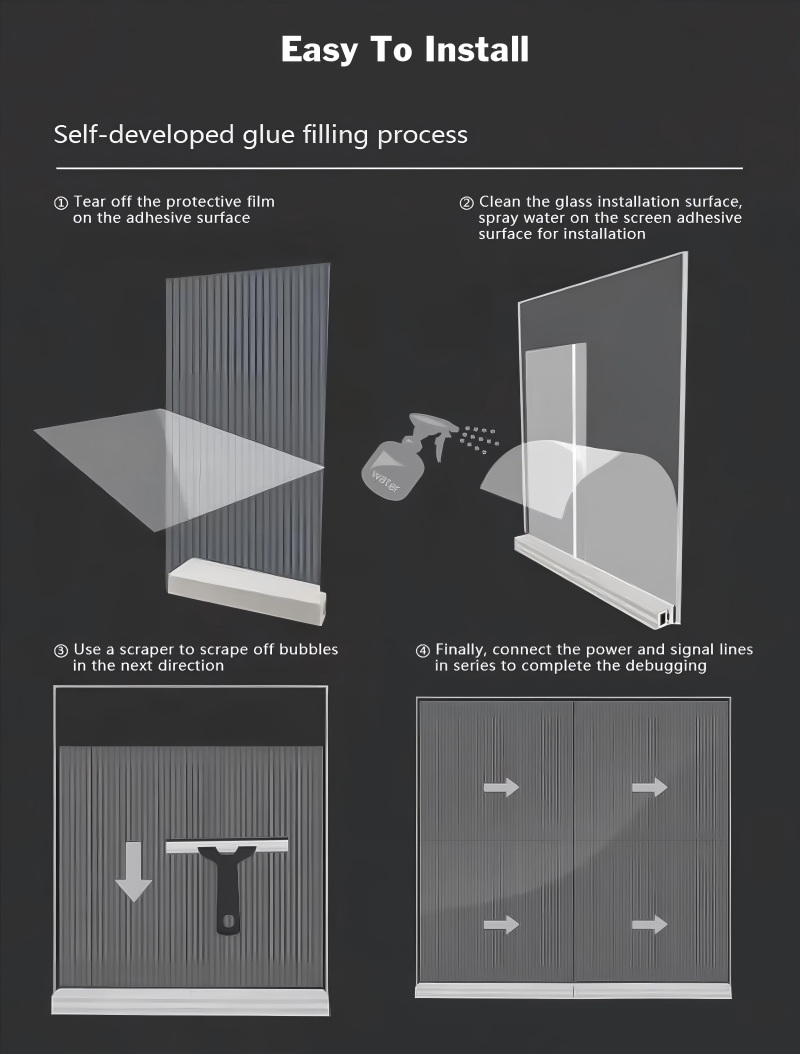 Easy To Install

Self-developed glue filling process

① Tear off the protective film on the adhesive surface

② Clean the glass installation surface, spray water on the screen adhesive surface for installation

water

③ Use a scraper to scrape off bubbles in the next direction

④ Finally, connect the power and signal lines in series to complete the debugging