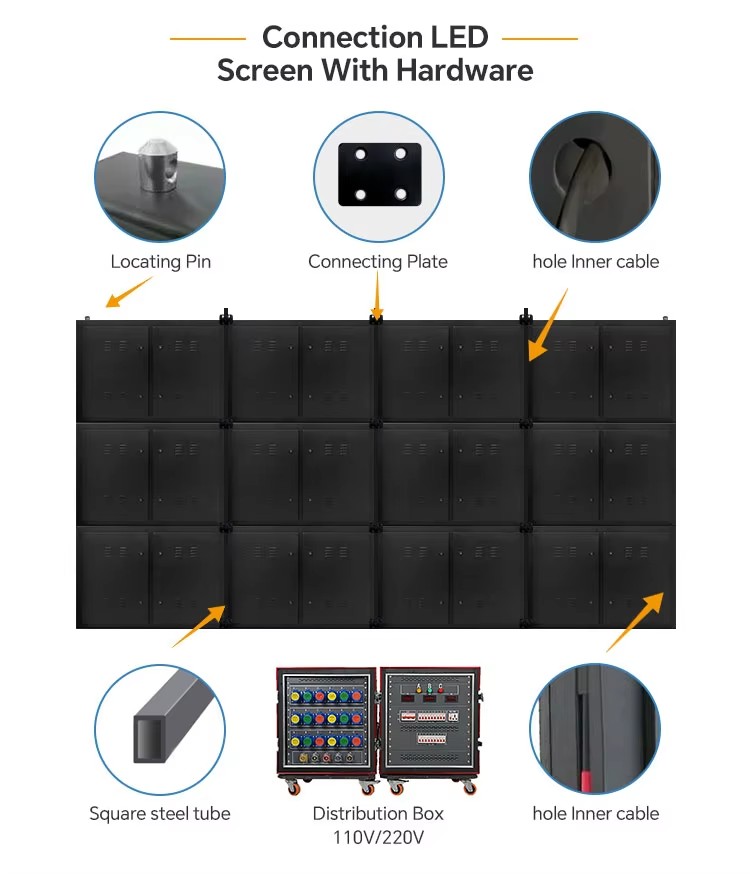 Connection LED Screen With Hardware

Locating Pin

Connecting Plate

hole Inner cable

Square steel tube

Distribution Box 110V/220V

hole Inner cable