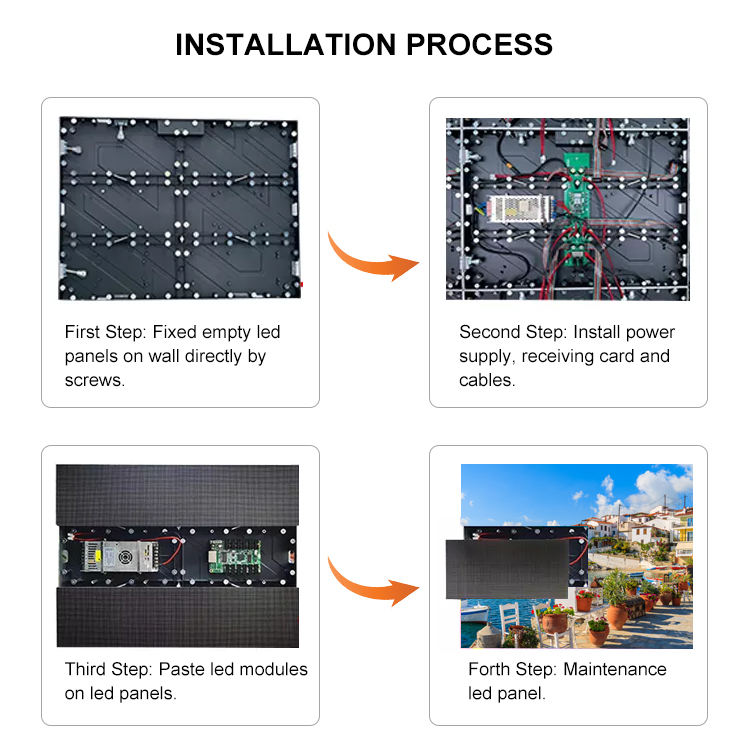 INSTALLATION PROCESS

First Step: Fixed empty led panels on wall directly by screws.

Second Step: Install power supply, receiving card and cables.

Third Step: Paste led modules on led panels.

Forth Step: Maintenance led panel.