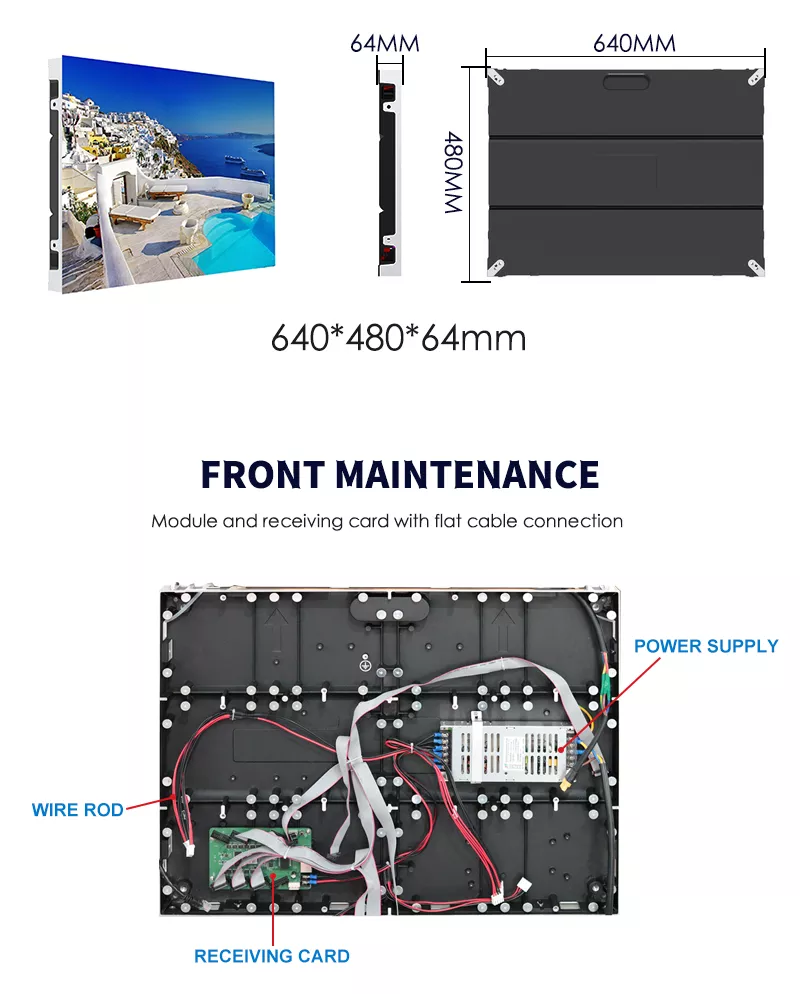 64MM

640MM

480MM

640*480*64mm

FRONT MAINTENANCE

Module and receiving card with flat cable connection

POWER SUPPLY

WIRE ROD

RECEIVING CARD