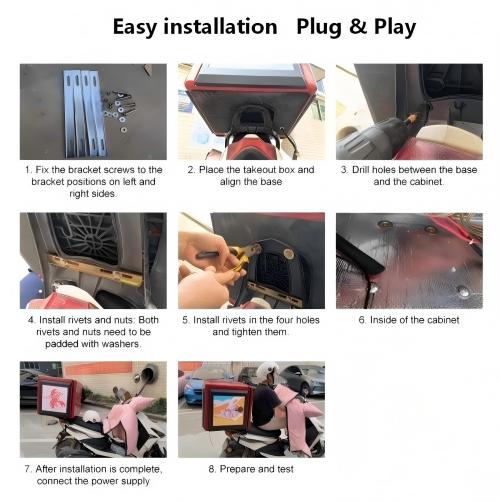 Easy installation Plug & Play

1. Fix the bracket screws to the bracket positions on left and right sides.

2. Place the takeout box and align the base

3. Drill holes between the base and the cabinet.

4. Install rivets and nuts: Both rivets and nuts need to be padded with washers.

5. Install rivets in the four holes and tighten them.

6. Inside of the cabinet

7. After installation is complete, connect the power supply

8. Prepare and test